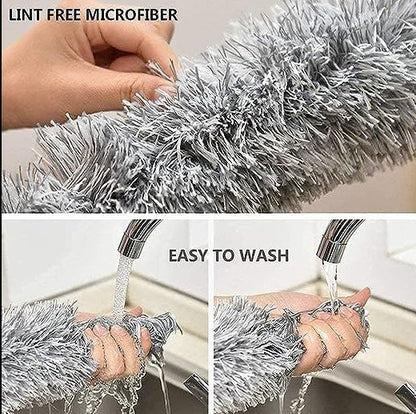 LINT FREE MICROFIBER

EASY TO WASH